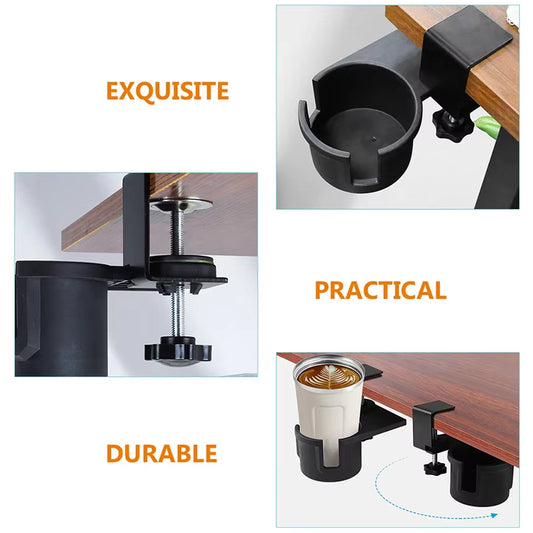 EXQUISITE

PRACTICAL

DURABLE